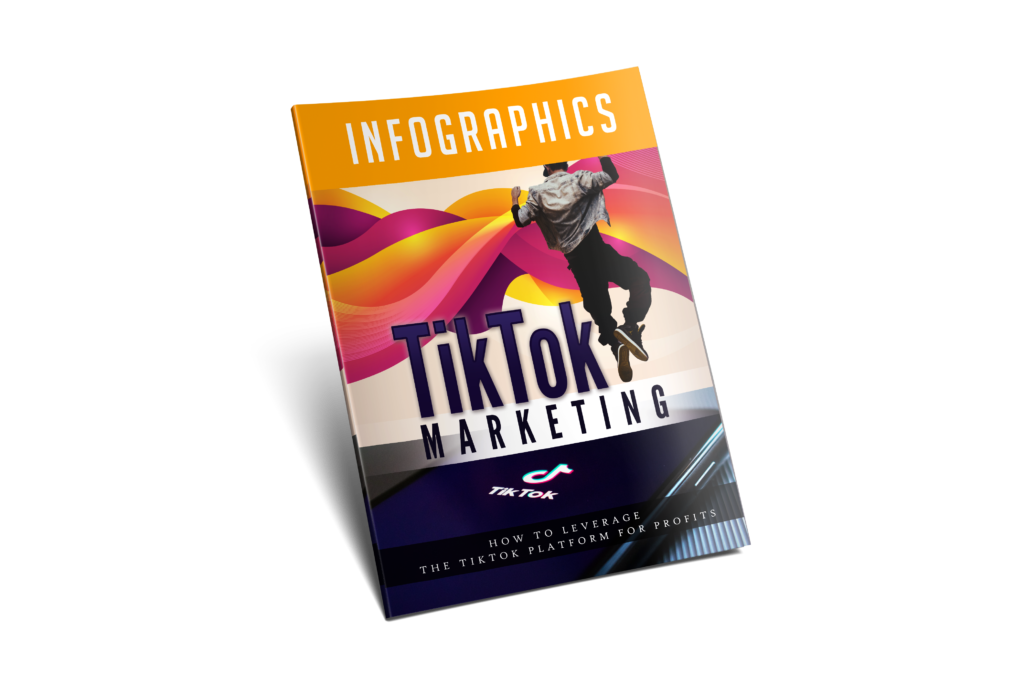 INFOGRAPHICS

TikTok
MARKETING

TikTok

HOW TO LEVERAGE
THE TIKTOK PLATFORM FOR PROFITS